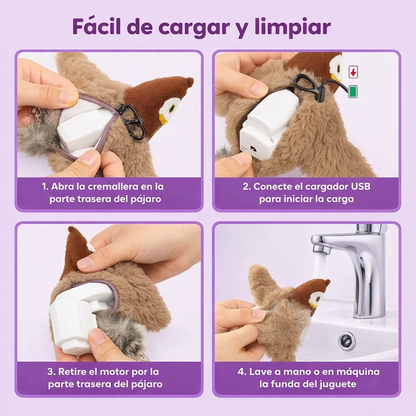 Fácil de cargar y limpiar

1. Abra la cremallera en la parte trasera del pájaro

2. Conecte el cargador USB para iniciar la carga

3. Retire el motor por la parte trasera del pájaro

4. Lave a mano o en máquina la funda del juguete