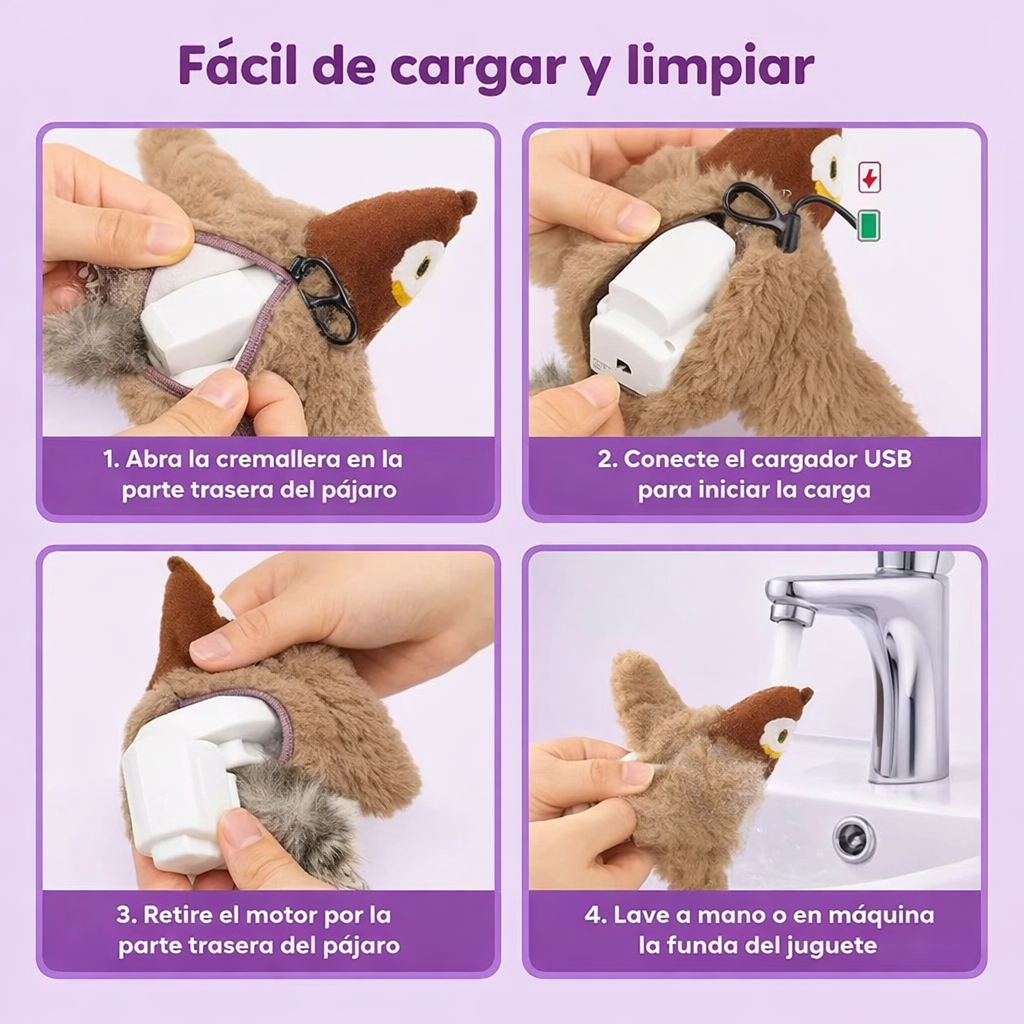 Fácil de cargar y limpiar

1. Abra la cremallera en la parte trasera del pájaro

2. Conecte el cargador USB para iniciar la carga

3. Retire el motor por la parte trasera del pájaro

4. Lave a mano o en máquina la funda del juguete